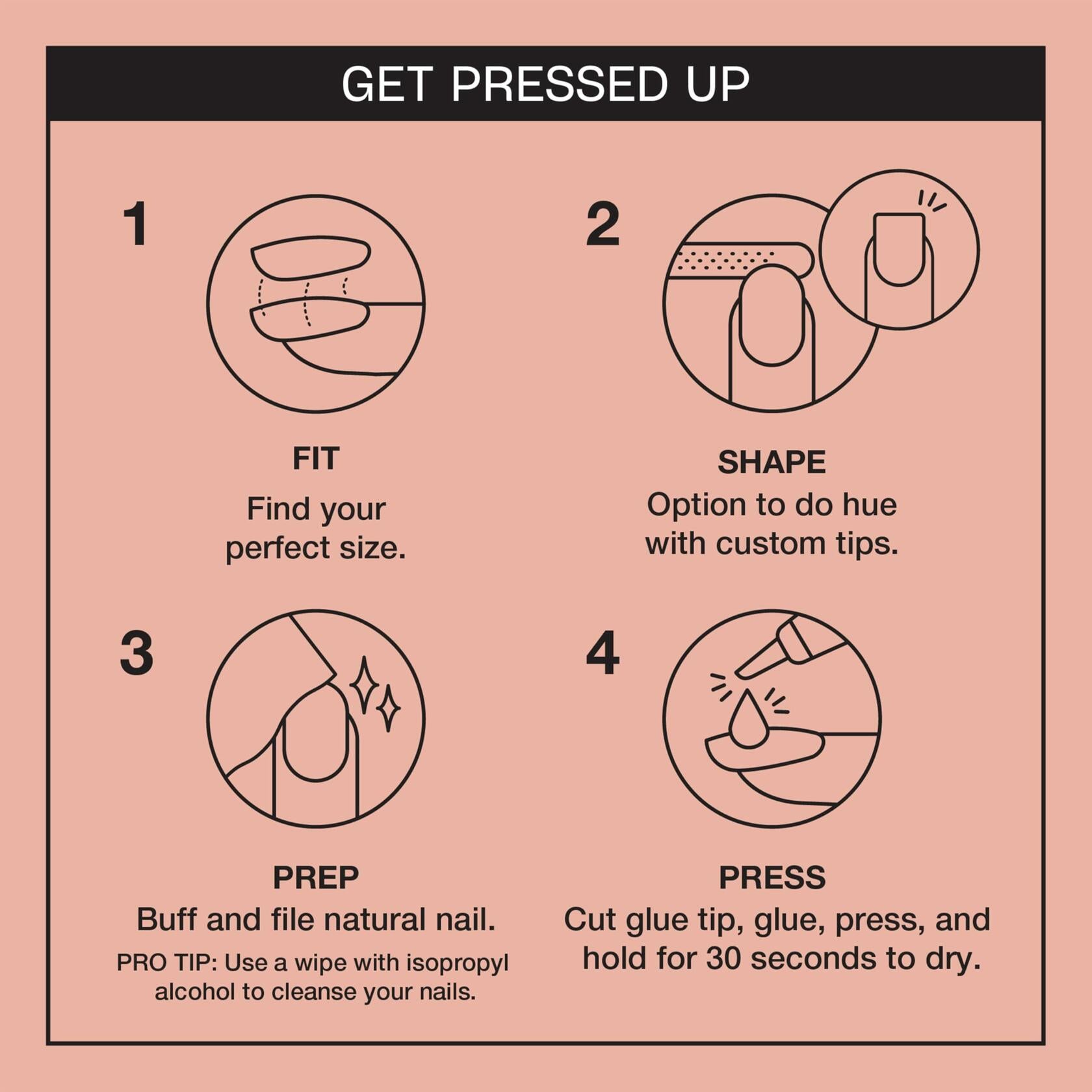 GET PRESSED UP

1

FIT
Find your perfect size.

2

SHAPE
Option to do hue with custom tips.

3

PREP
Buff and file natural nail.
PRO TIP: Use a wipe with isopropyl alcohol to cleanse your nails.

4

PRESS
Cut glue tip, glue, press, and hold for 30 seconds to dry.