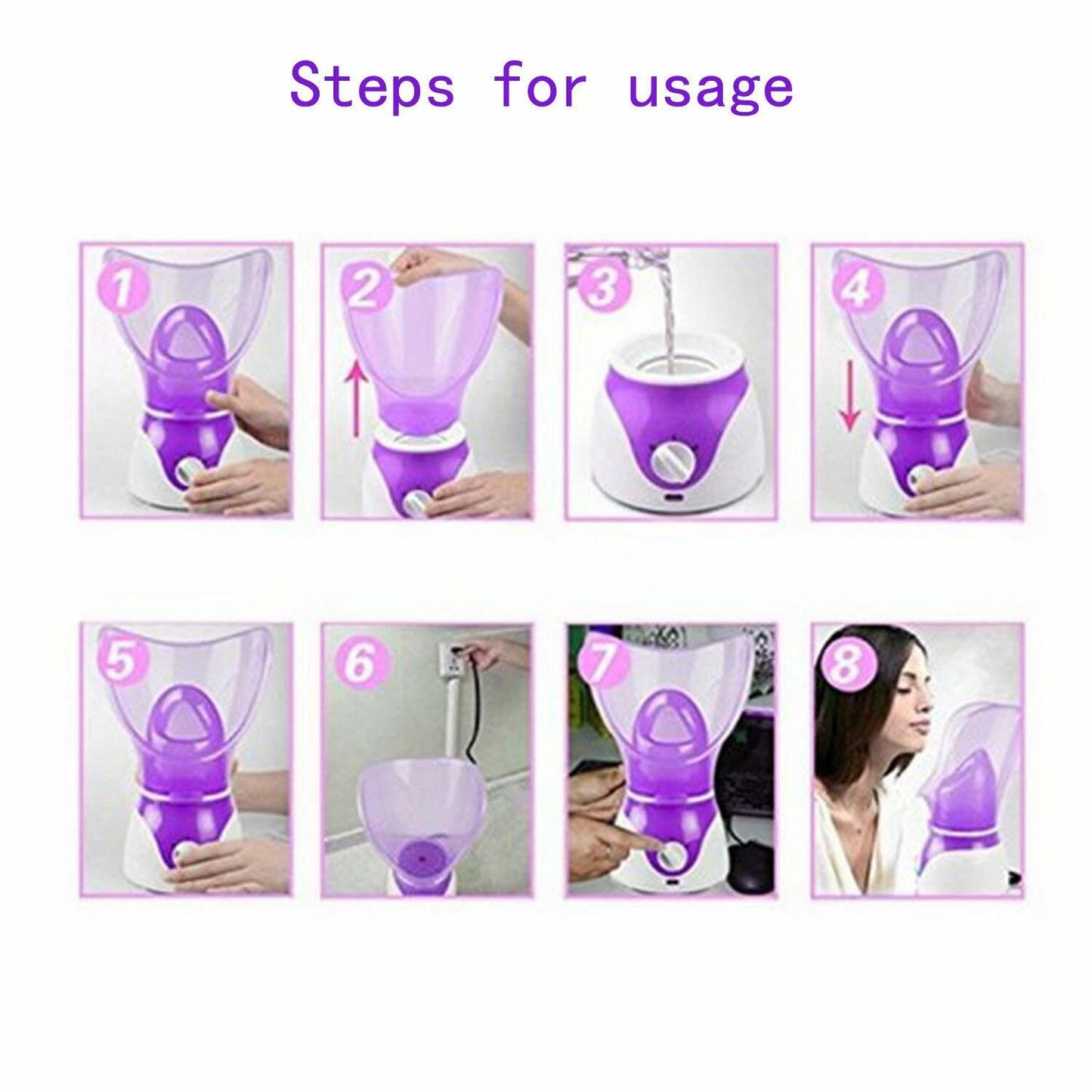 Steps for usage

1

2

3

4

5

6

7

8