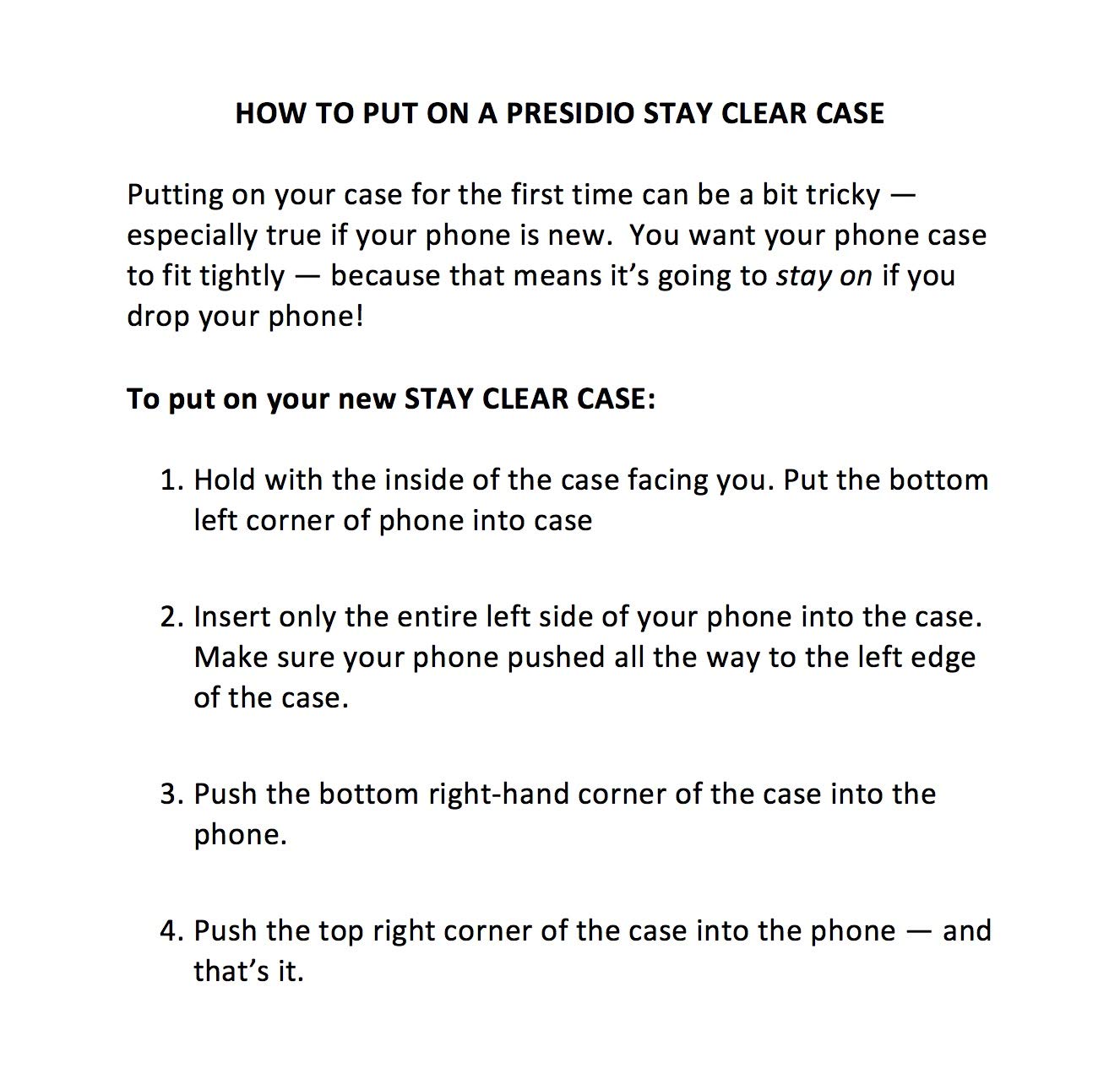 HOW TO PUT ON A PRESIDIO STAY CLEAR CASE

Putting on your case for the first time can be a bit tricky — especially true if your phone is new.  You want your phone case to fit tightly — because that means it's going to stay on if you drop your phone!

To put on your new STAY CLEAR CASE:

1. Hold with the inside of the case facing you. Put the bottom left corner of phone into case

2. Insert only the entire left side of your phone into the case. Make sure your phone pushed all the way to the left edge of the case.

3. Push the bottom right-hand corner of the case into the phone.

4. Push the top right corner of the case into the phone — and that's it.